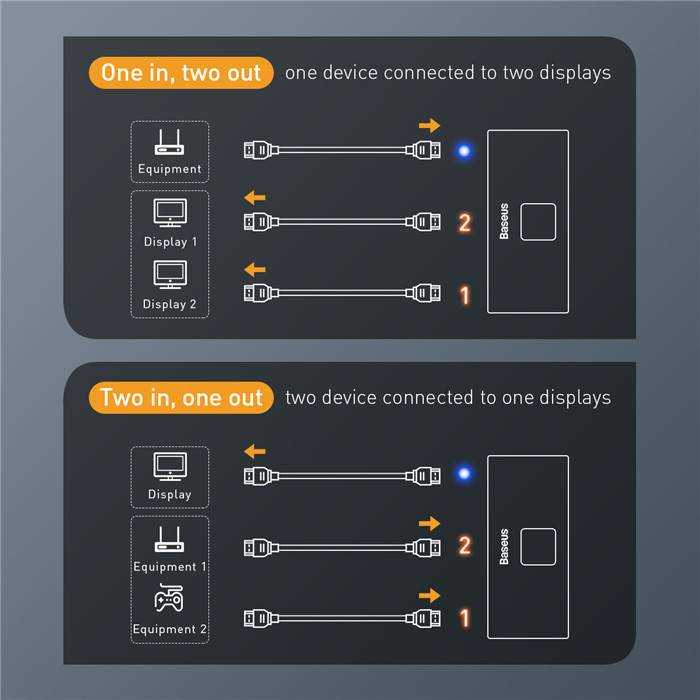 One in, two out one device connected to two displays

Equipment

Display 1

Display 2

2

1

Baseus

Two in, one out two device connected to one displays

Display

Equipment 1

Equipment 2

2

1

Baseus